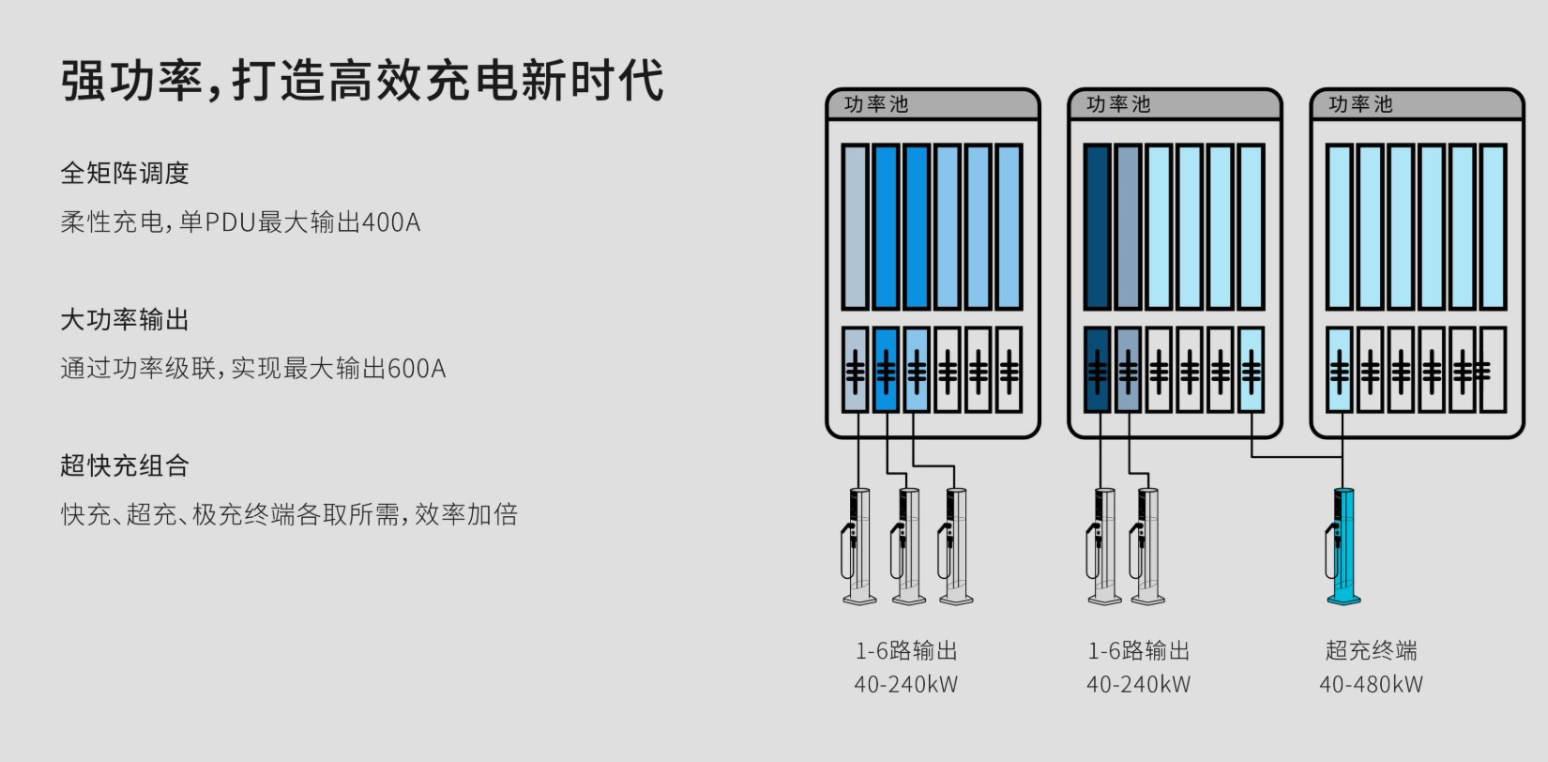 强功率，打造高效充电新时代

全矩阵调度

柔性充电，单PDU最大输出400A

大功率输出

通过功率级联，实现最大输出600A

超快充组合

快充、超充、极充终端各取所需，效率加倍

功率池

功率池

功率池

1-6路输出
40-240kW

1-6路输出
40-240kW

超充终端
40-480kW